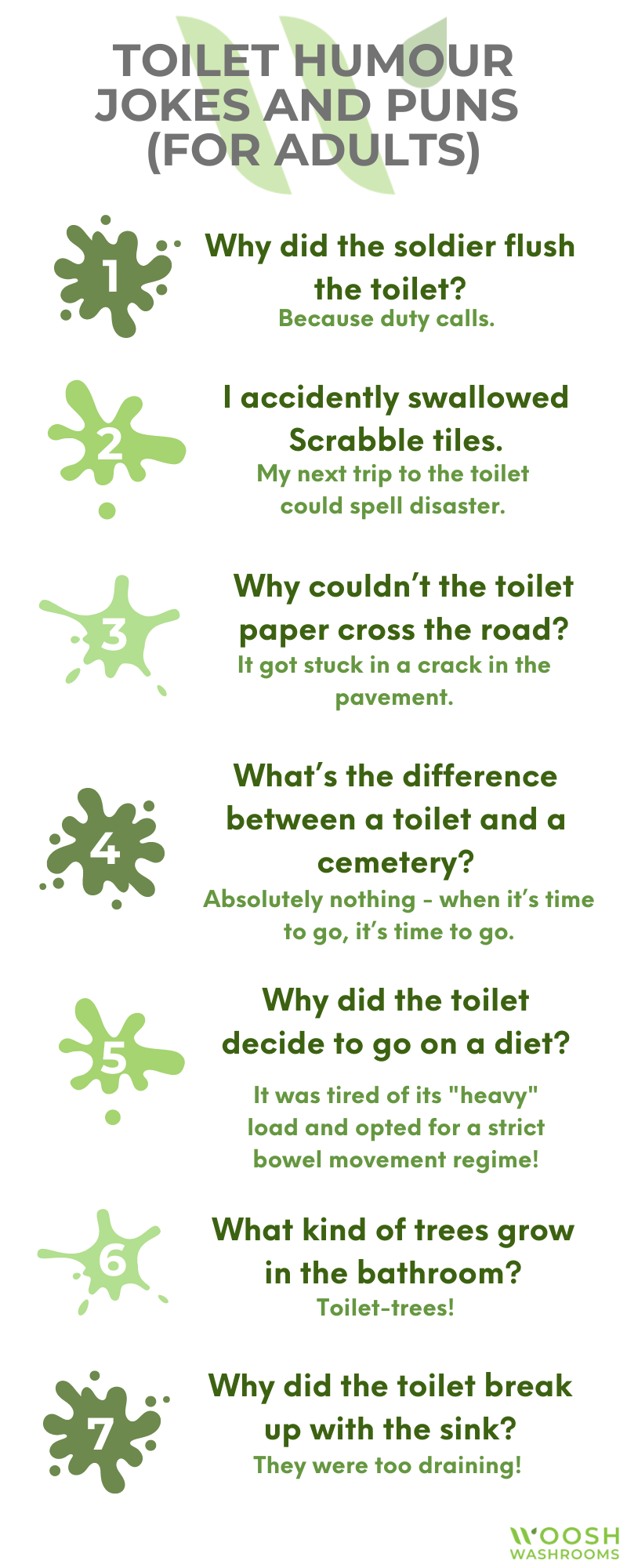 TOILET HUMOUR JOKES AND PUNS (FOR ADULTS)

1

Why did the soldier flush the toilet?

Because duty calls.

2

I accidently swallowed Scrabble tiles.

My next trip to the toilet could spell disaster.

3

Why couldn't the toilet paper cross the road?

It got stuck in a crack in the pavement.

4

What's the difference between a toilet and a cemetery?

Absolutely nothing - when it's time to go, it's time to go.

5

Why did the toilet decide to go on a diet?

It was tired of its "heavy" load and opted for a strict bowel movement regime!

6

What kind of trees grow in the bathroom?

Toilet-trees!

7

Why did the toilet break up with the sink?

They were too draining!

WOOSH WASHROOMS